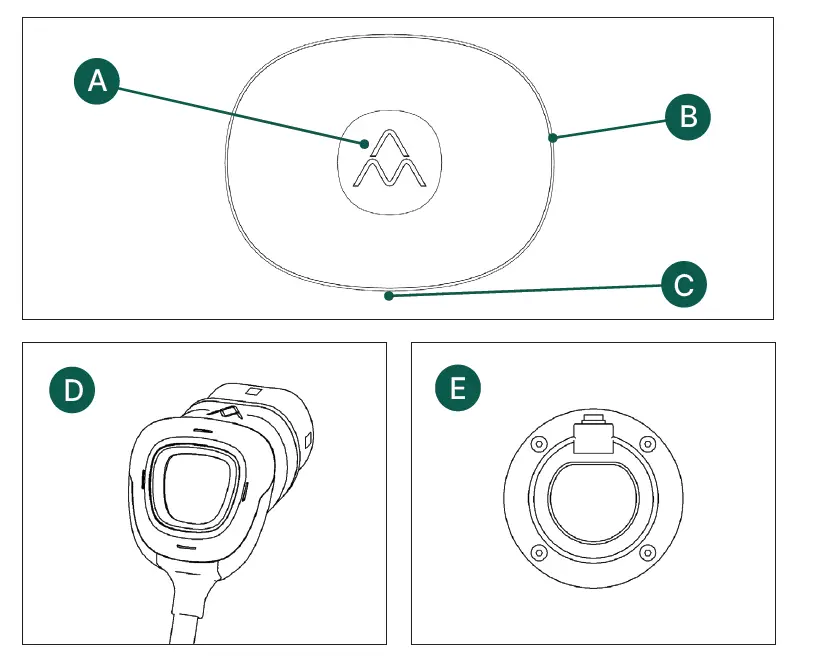 A
B
C
D
E