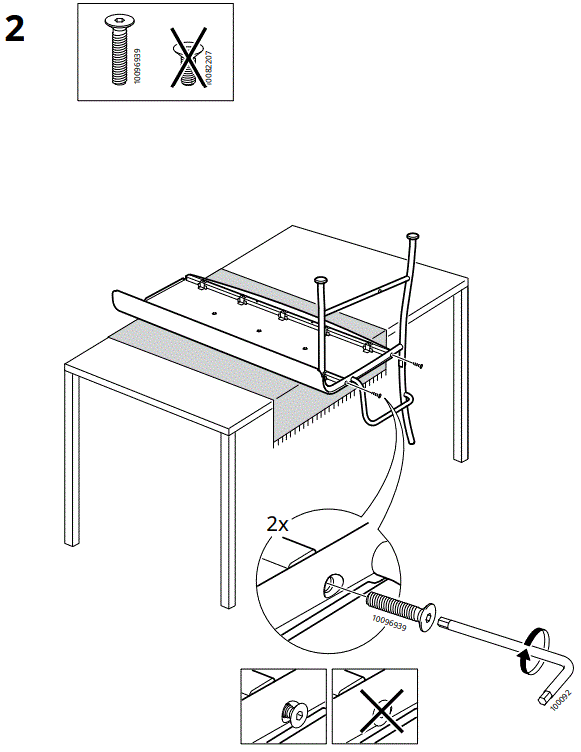 2

10096939

10082207

2x

10096939

100092