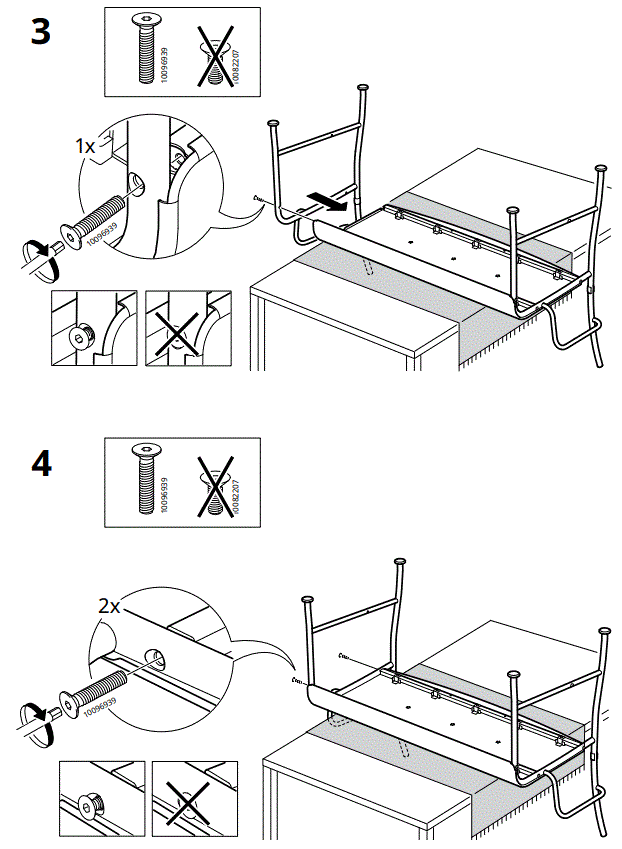 3

10096939

10082207

1x

10096939

4

10096939

10082207

2x

10096939