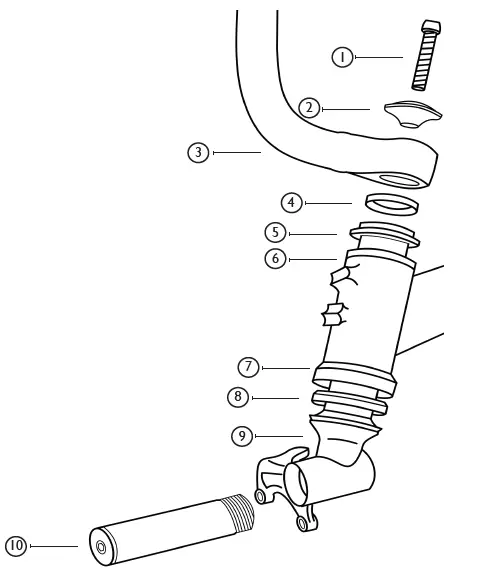 1
2
3
4
5
6
7
8
9
10