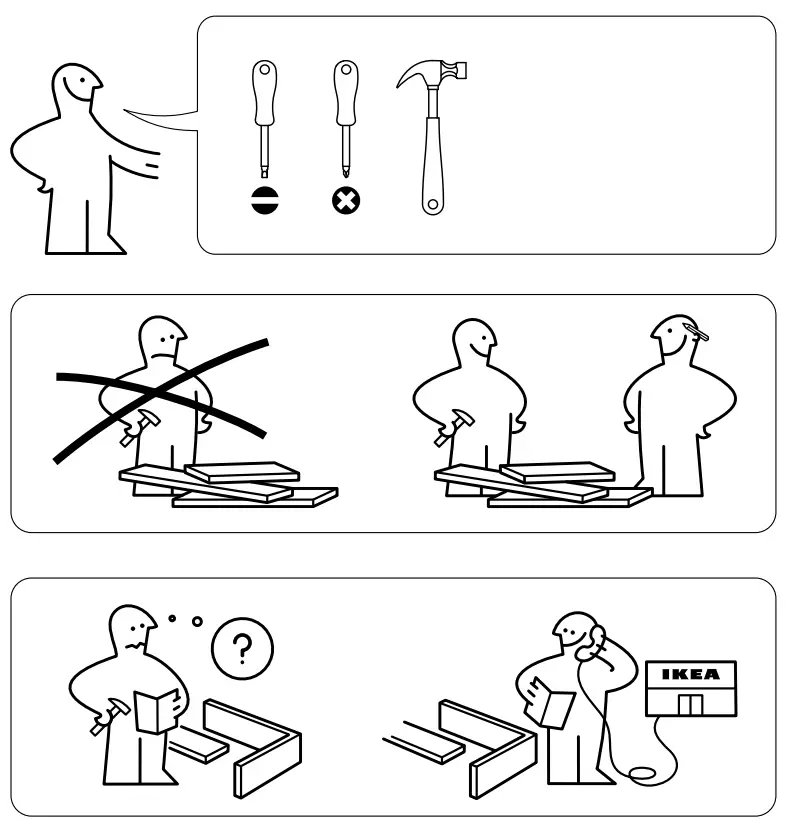 ?

IKEA