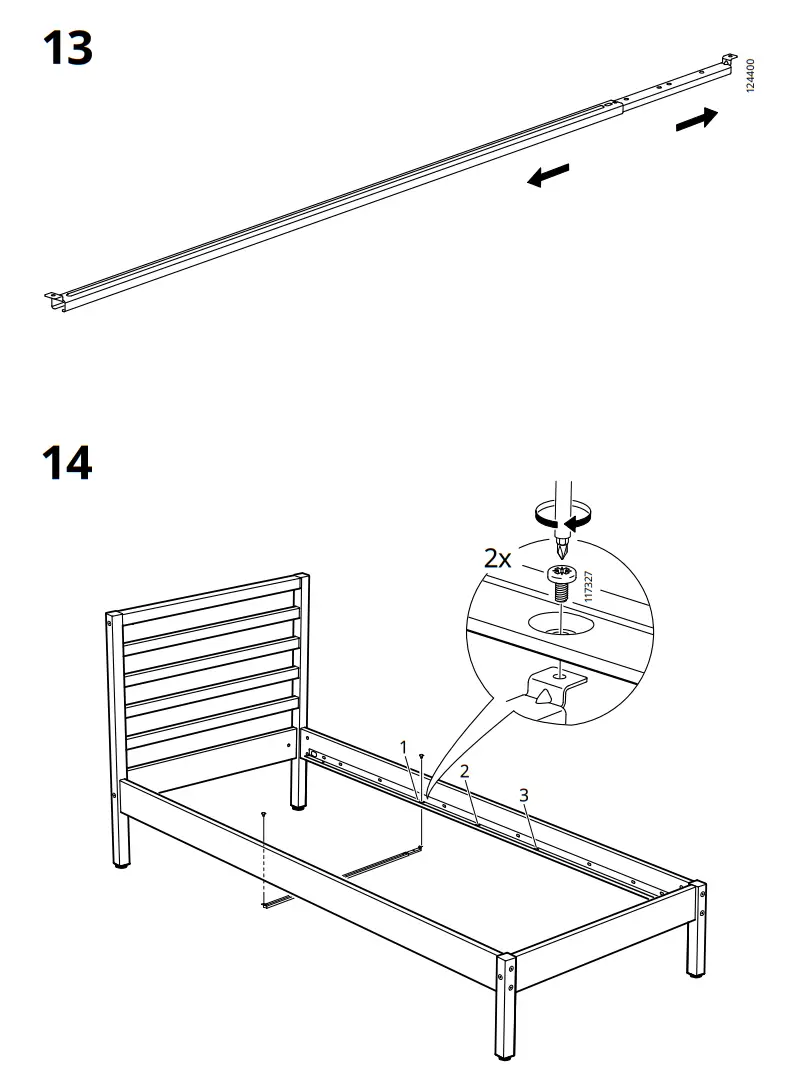 13

124400

14

2x

117327

1

2

3