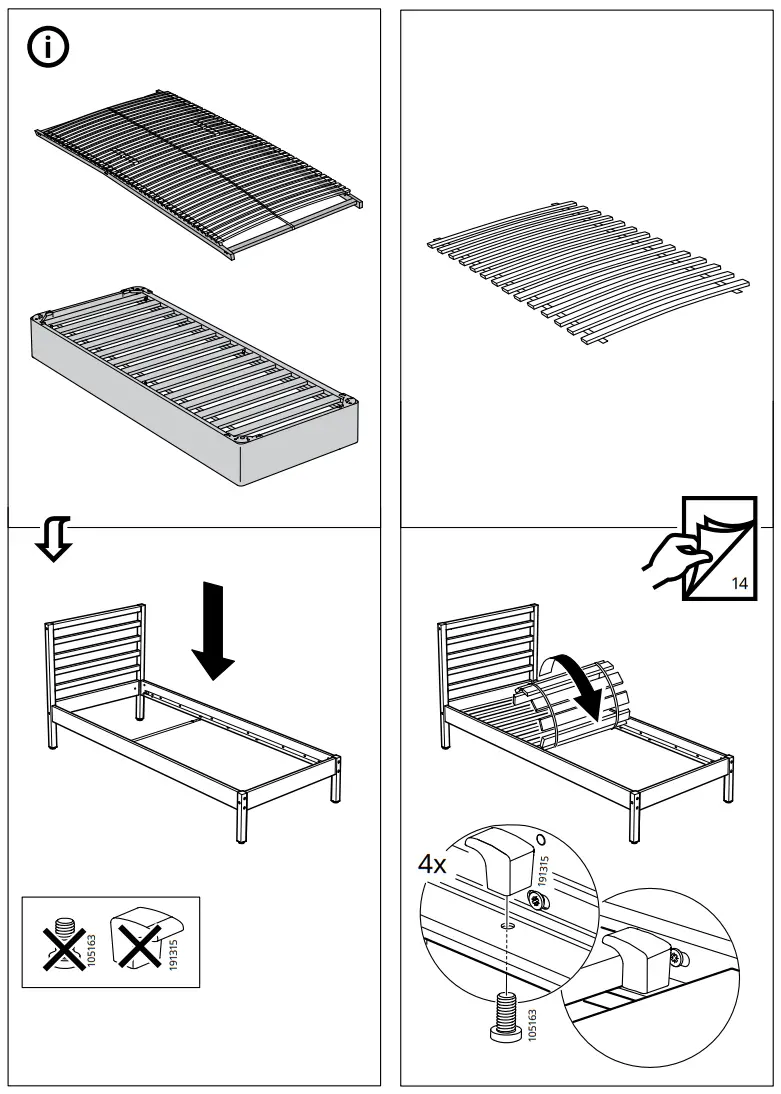 105163

191315

14

4x

191315

105163