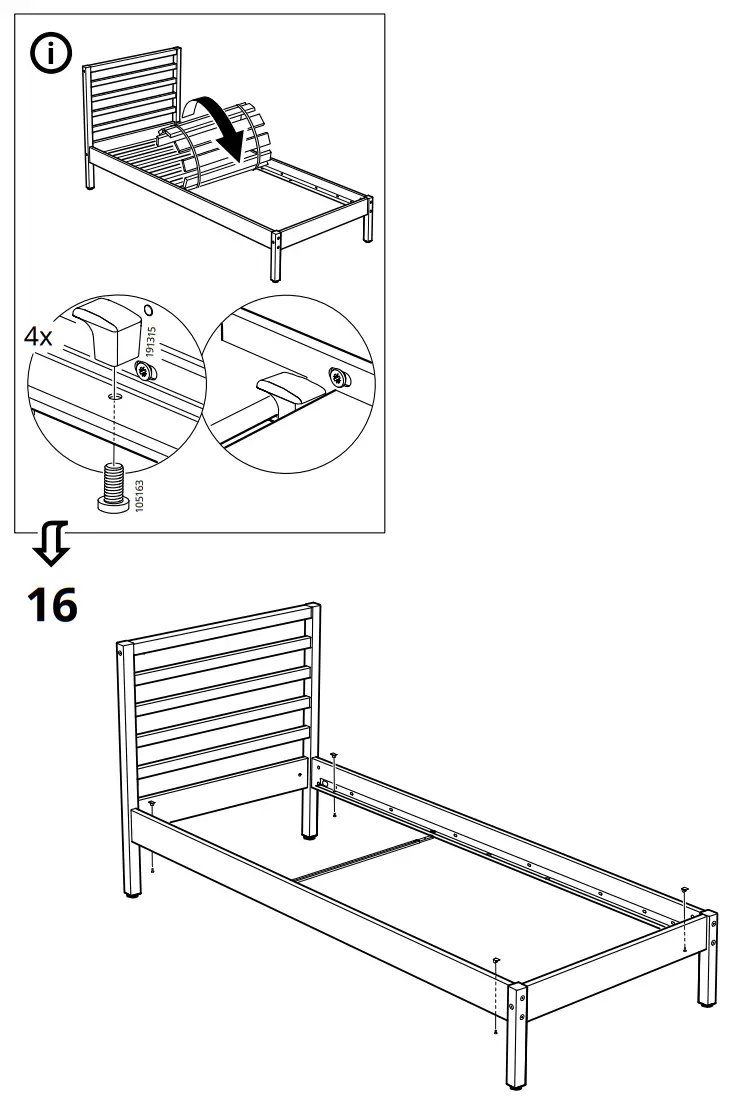 i

4x

191315

105163

16