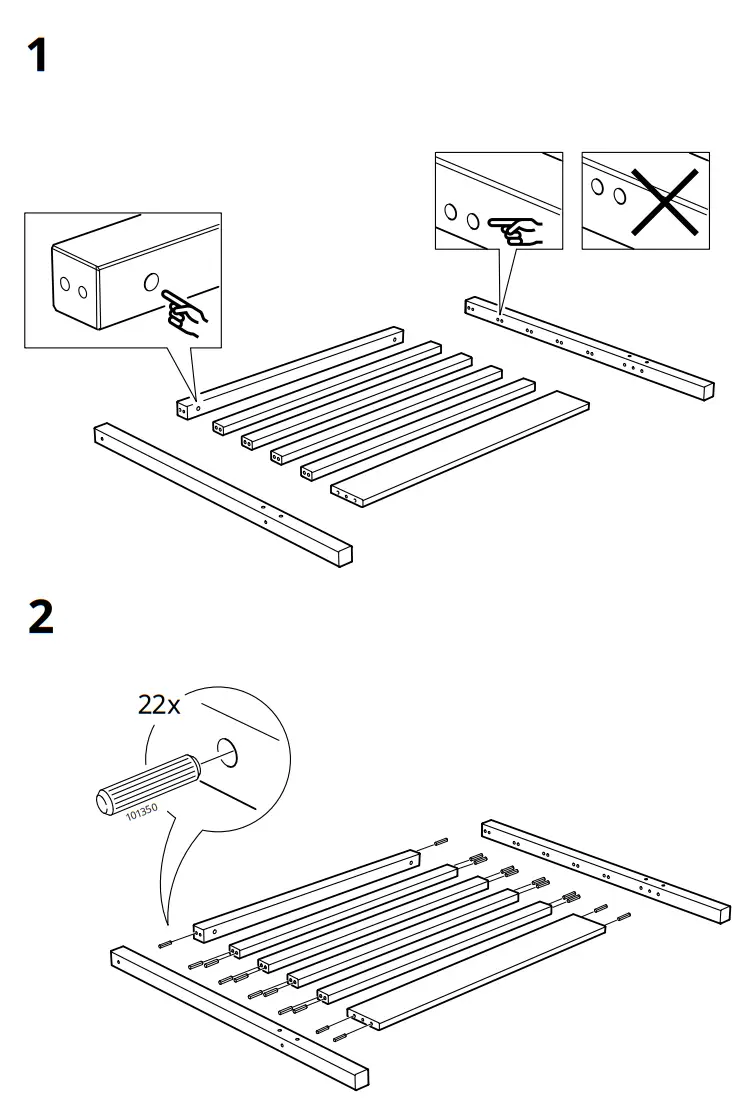 1

2

22x

101350