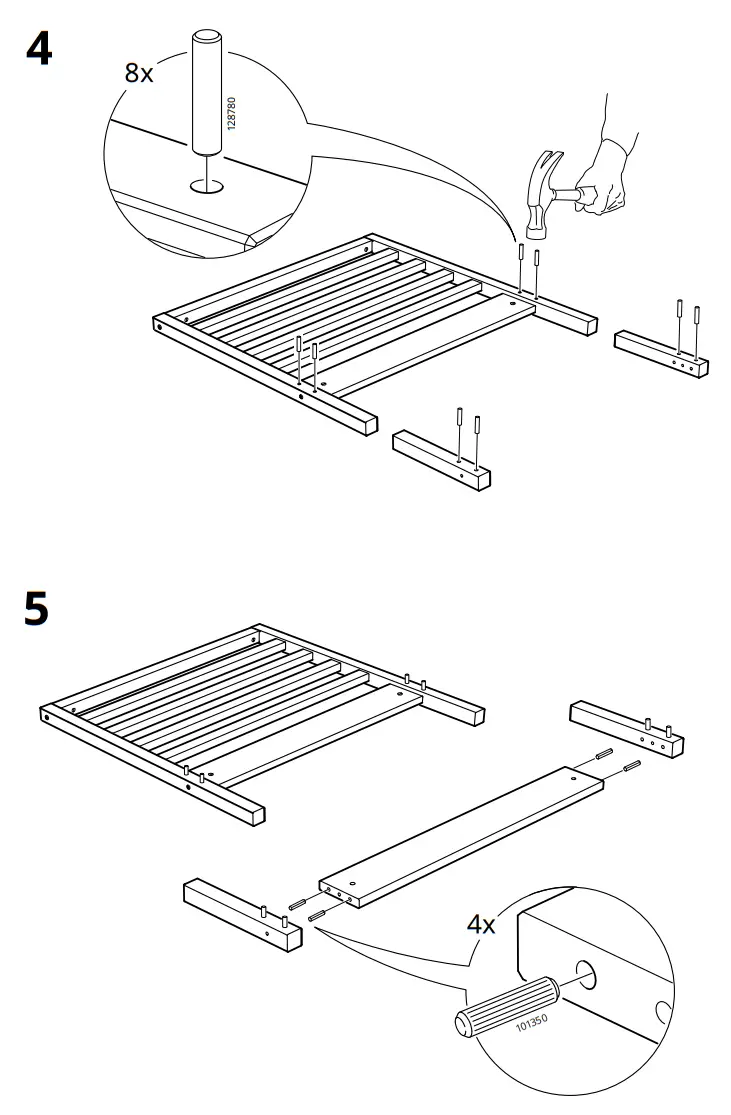 4

8x

128780

5

4x

101350