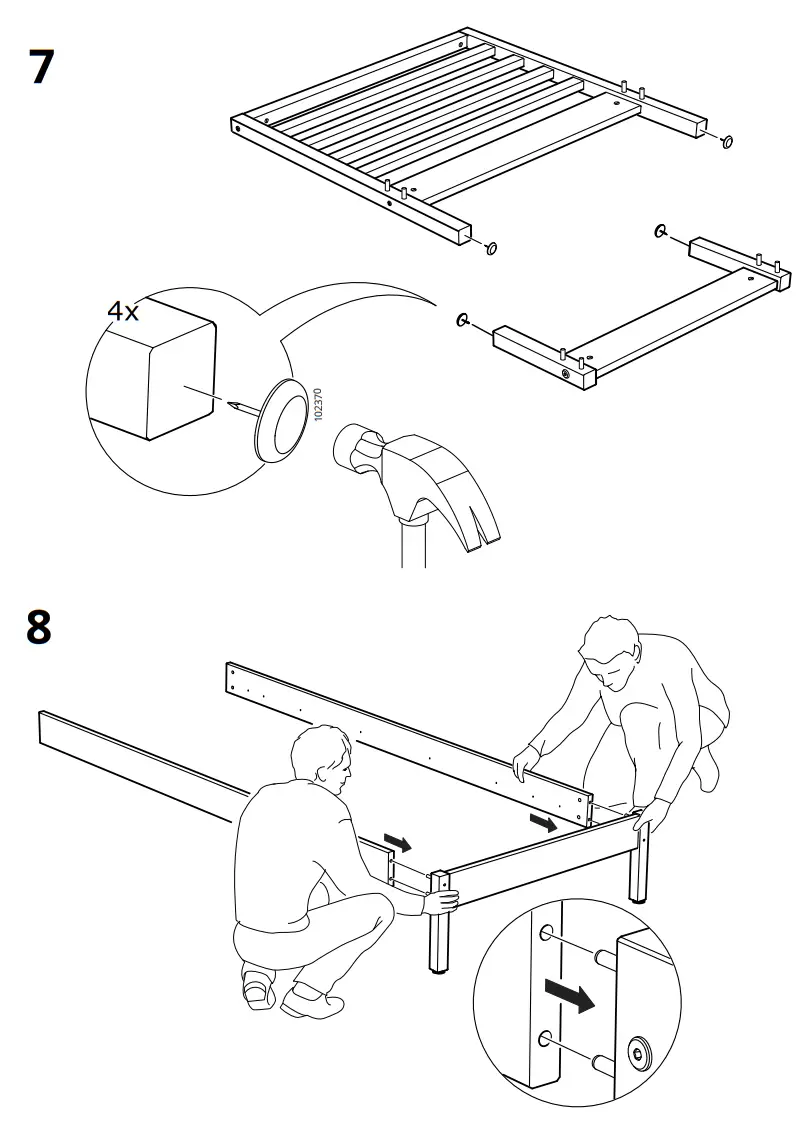 7

4x

102370

8