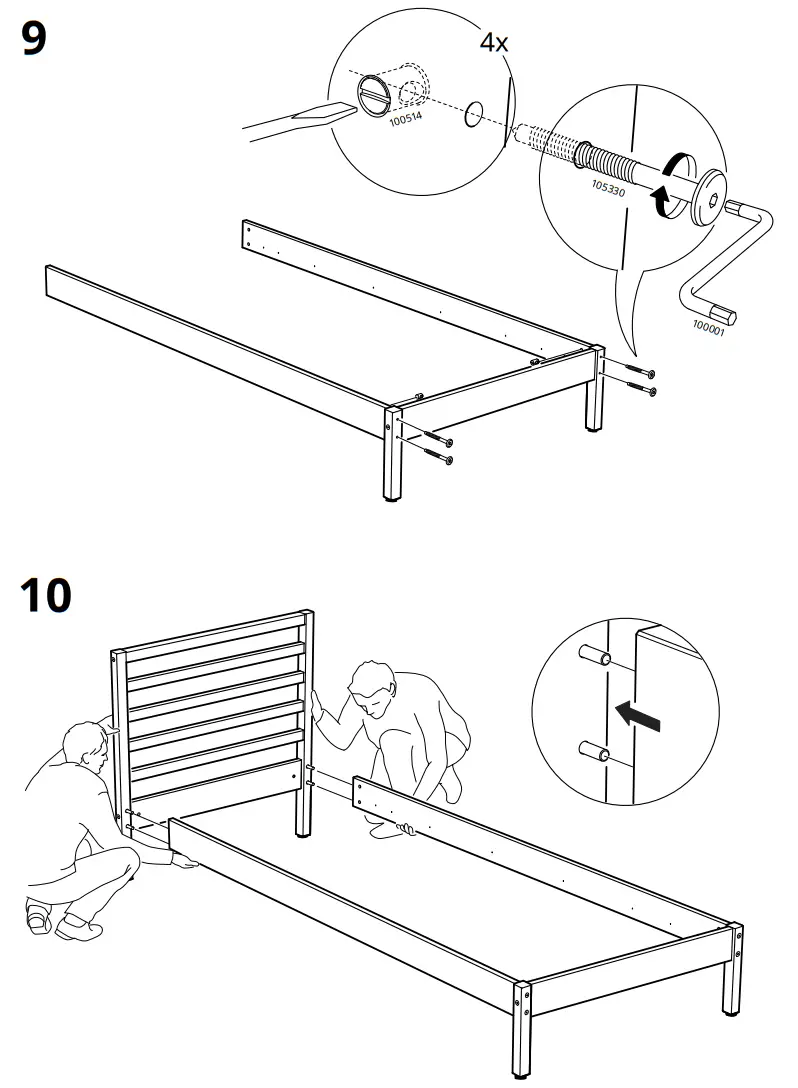 9

4x

100514

105330

100001

10