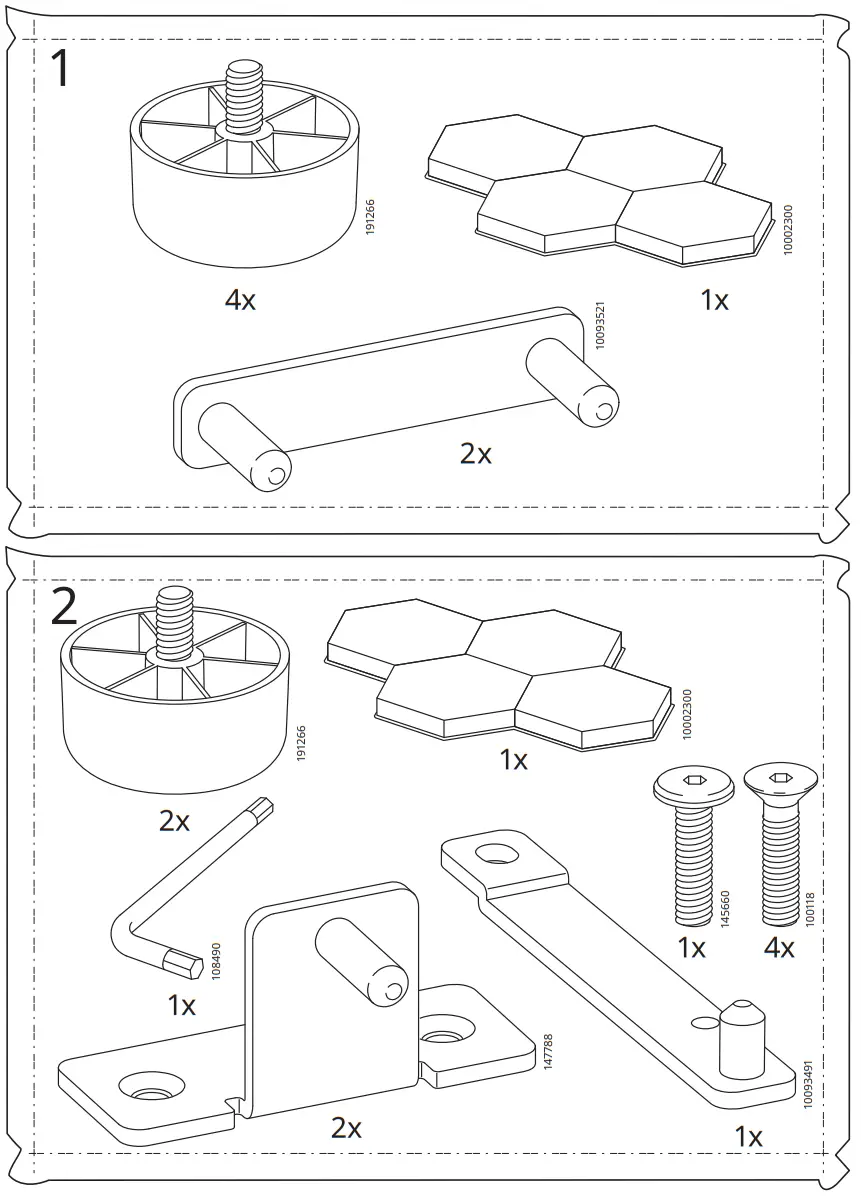 1

191266

4x

10002300

1x

10093521

2x

2

191266

2x

10002300

1x

145660

1x

100118

4x

108490

1x

147788

2x

10093491

1x