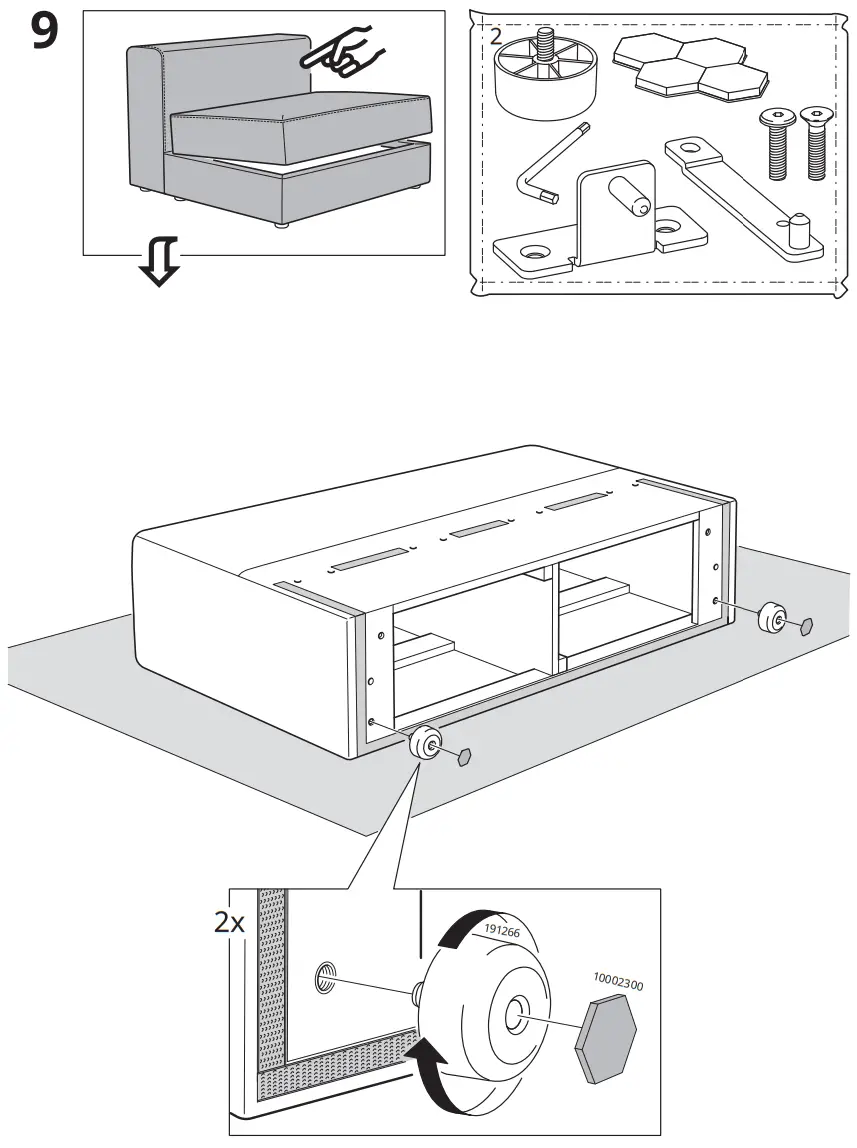 9

2

2x

191266

10002300