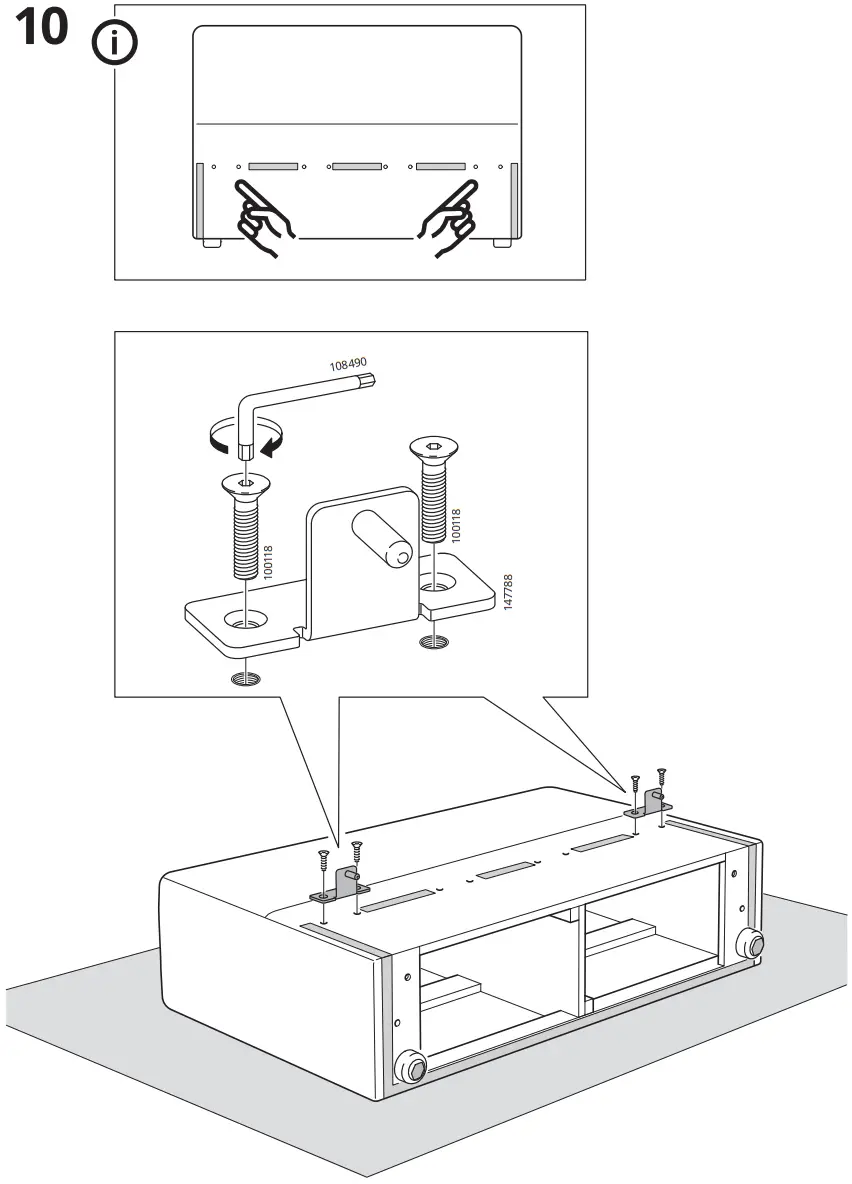 10

108490

100118

100118

147788