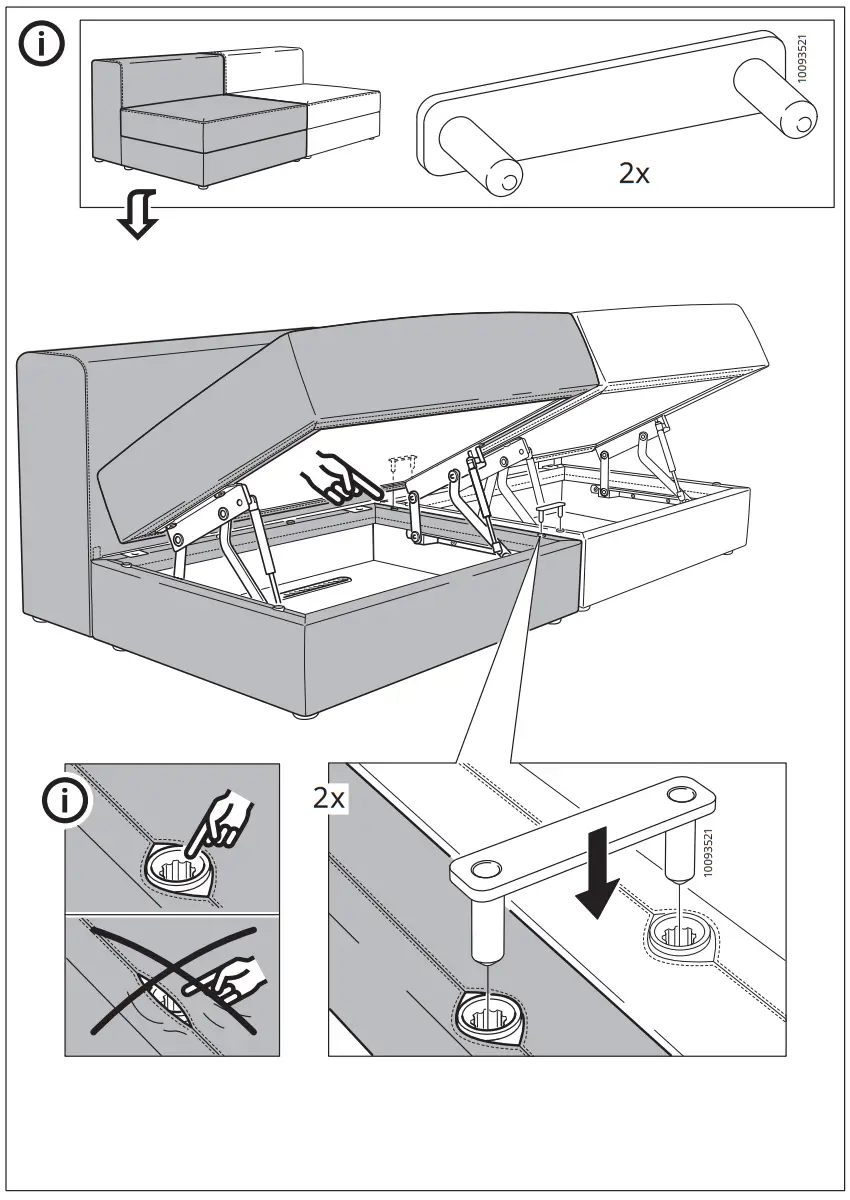 10093521

2x

2x

10093521