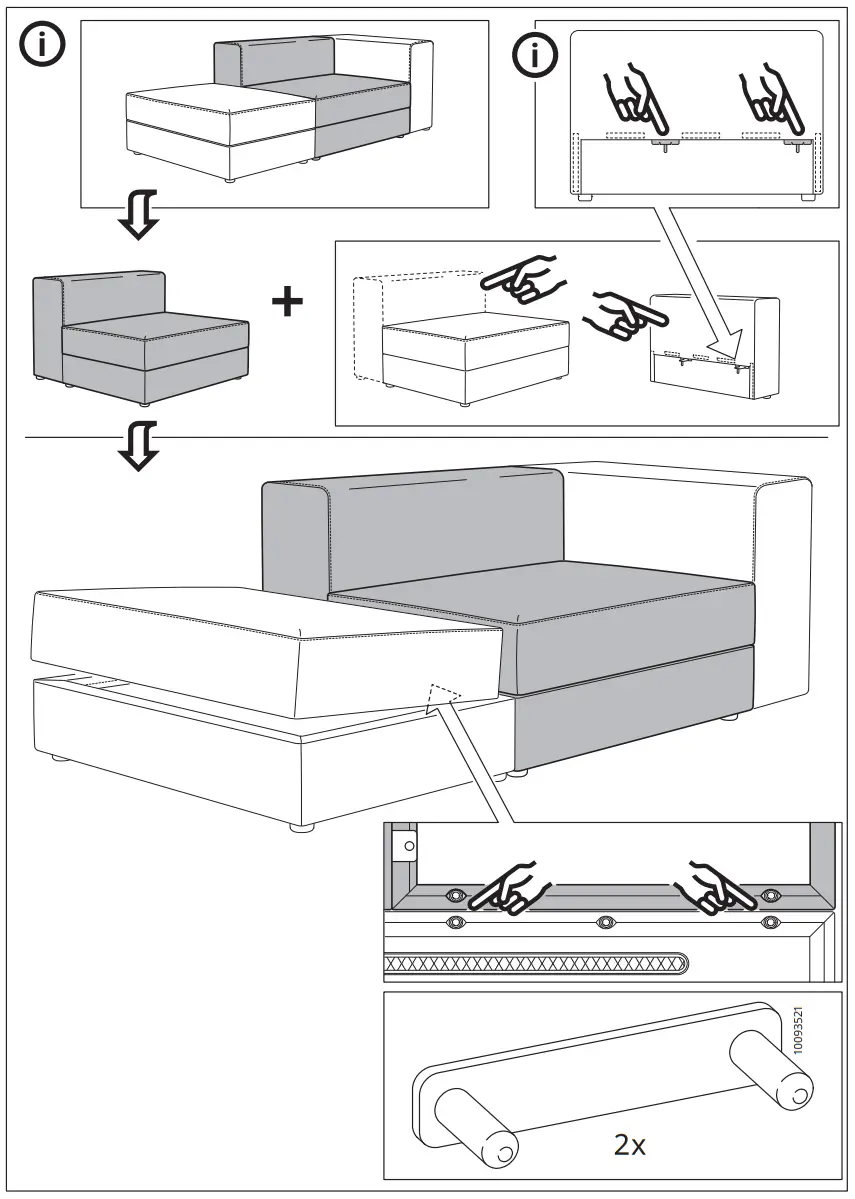 i

i

+

10093521

2x