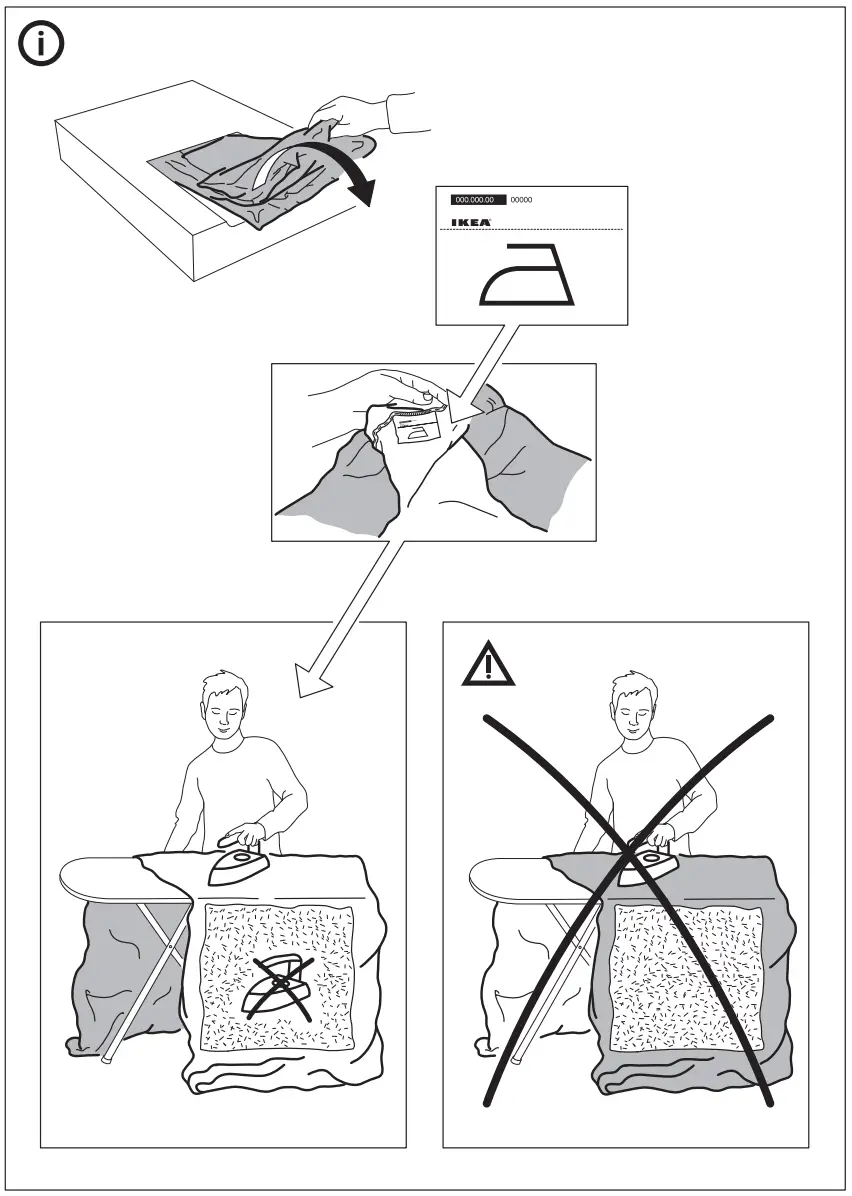 000.000.00 00000
IKEA