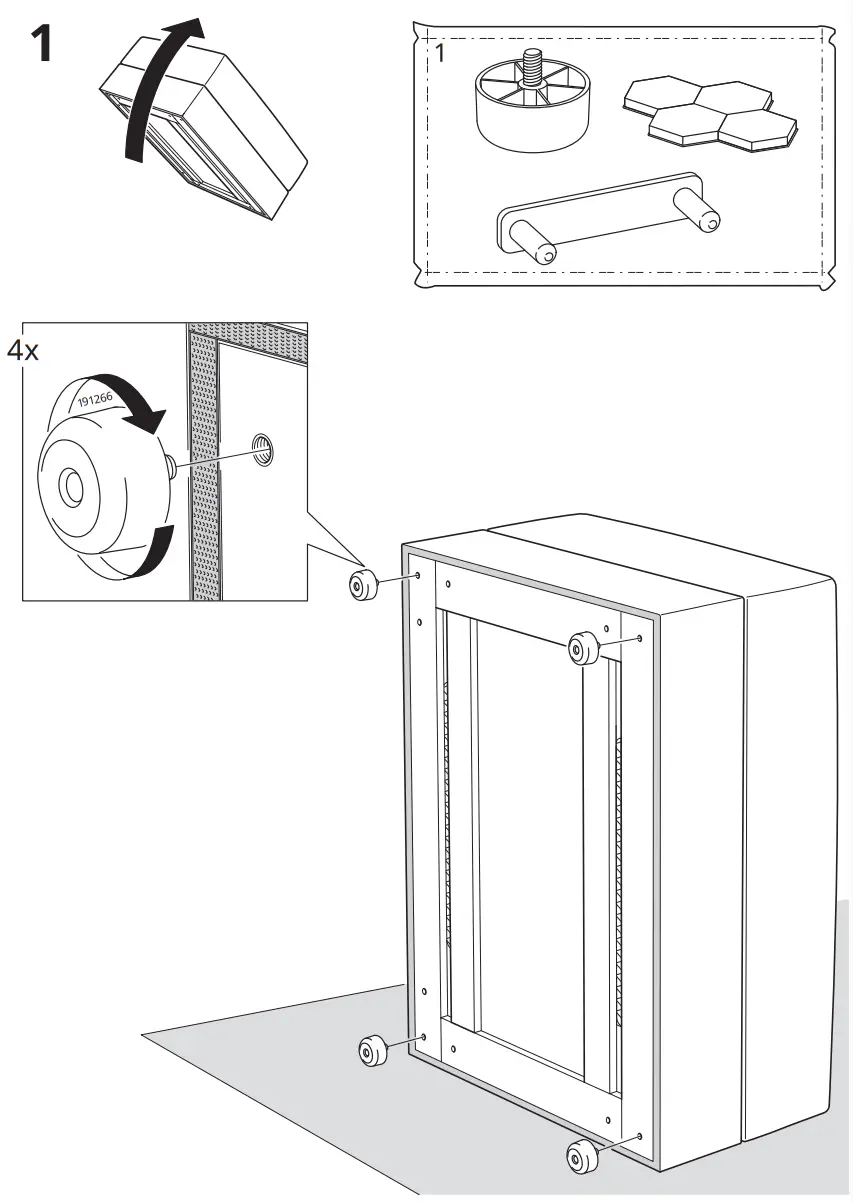 1

1

4x

191266