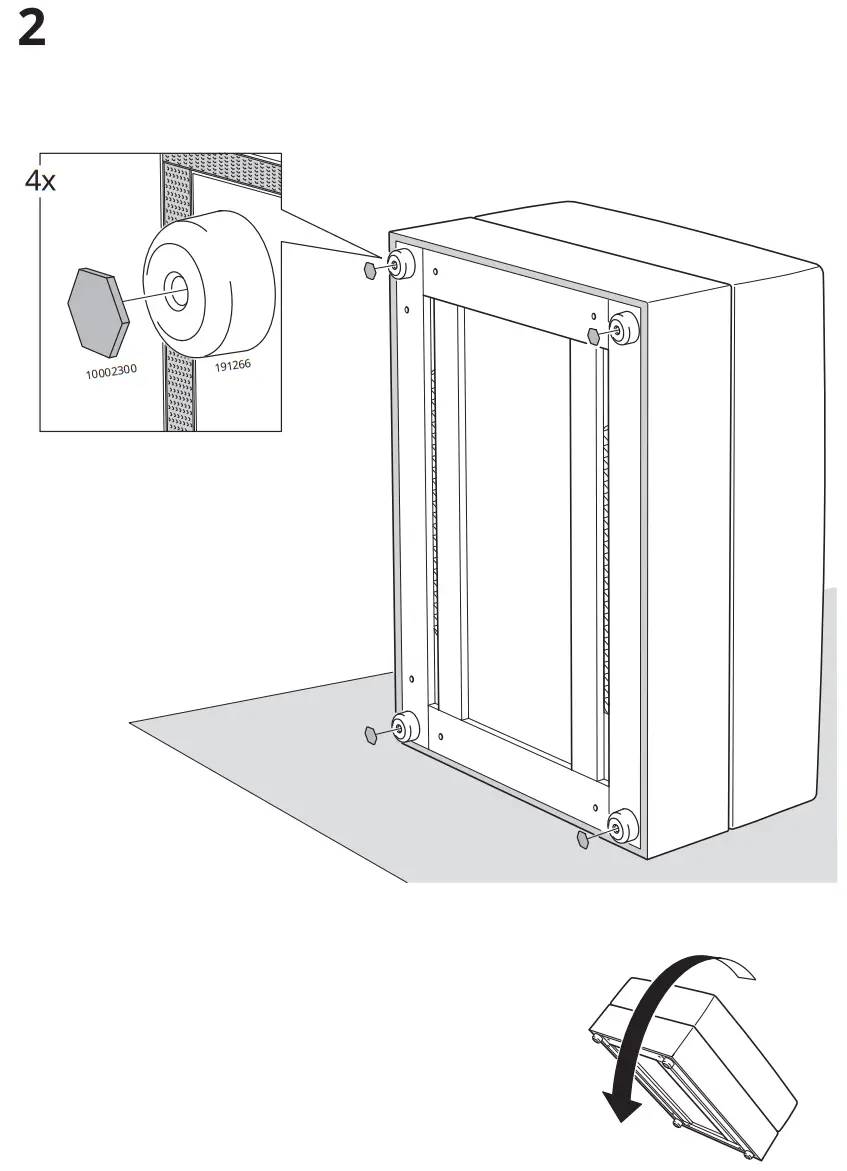 2

4x

10002300

191266