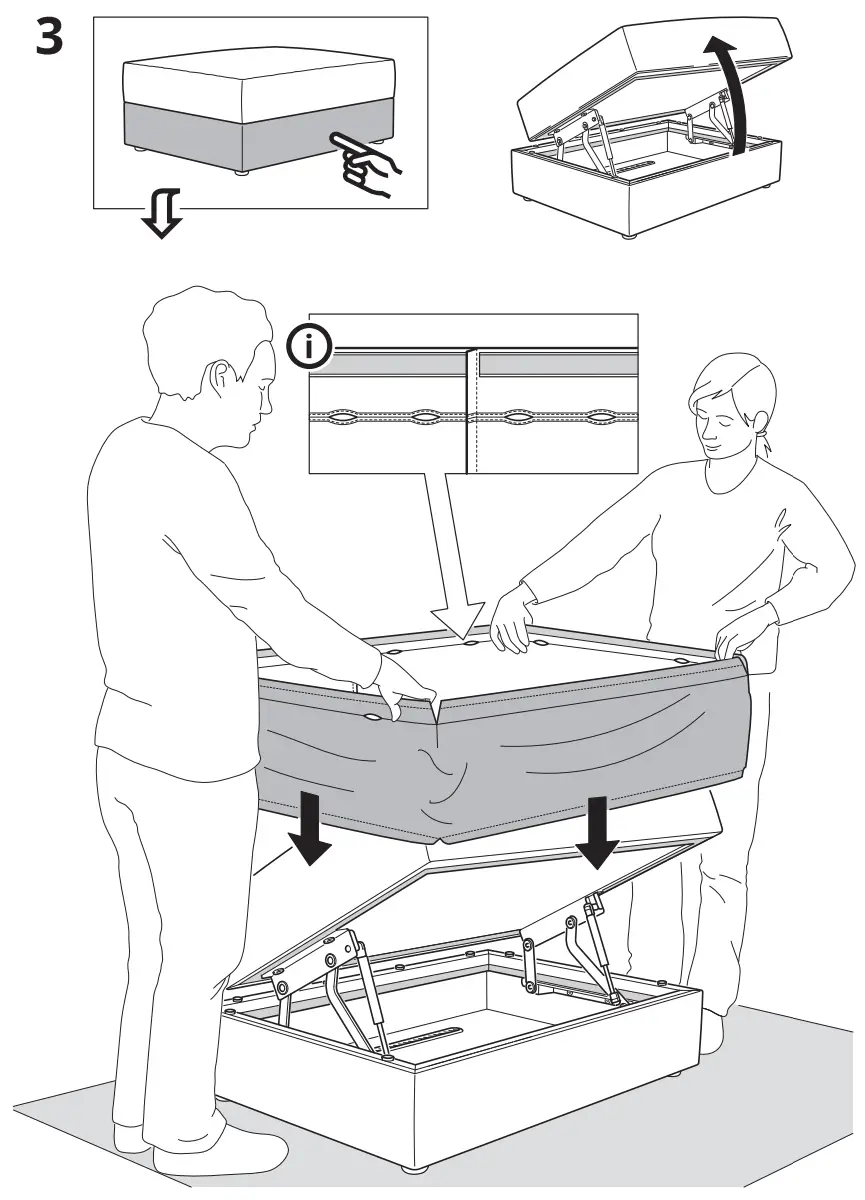 3

i