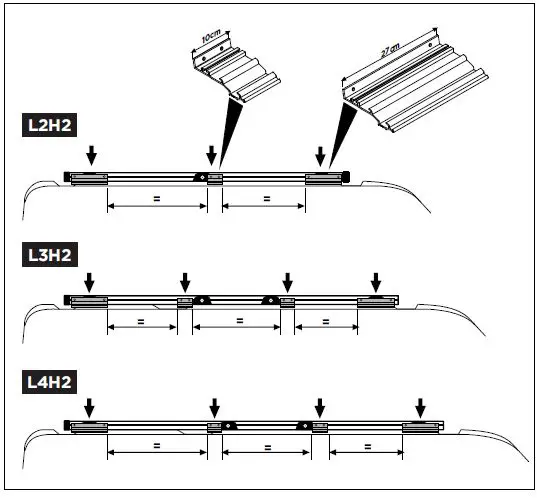 10cm

27 cm

L2H2

=

=

L3H2

=

=

=

L4H2

=

=

=