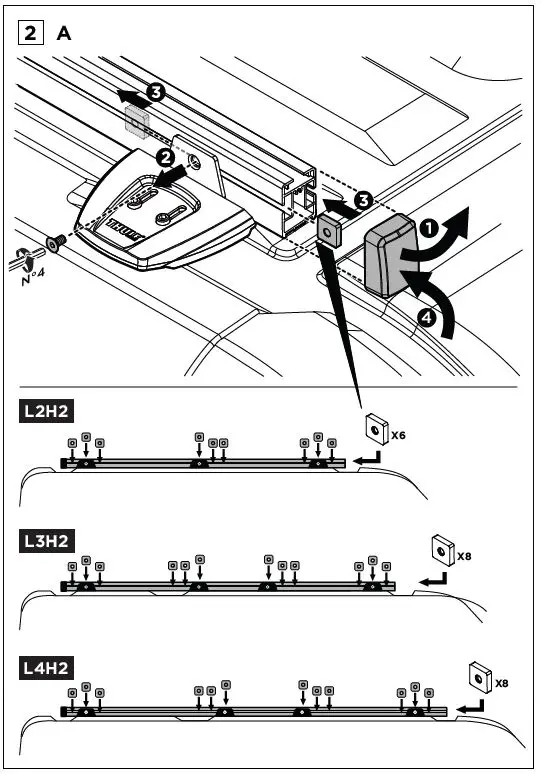 2 A

3

2

THULE

N°4

3

1

4

L2H2

X6

L3H2

X8

L4H2

X8