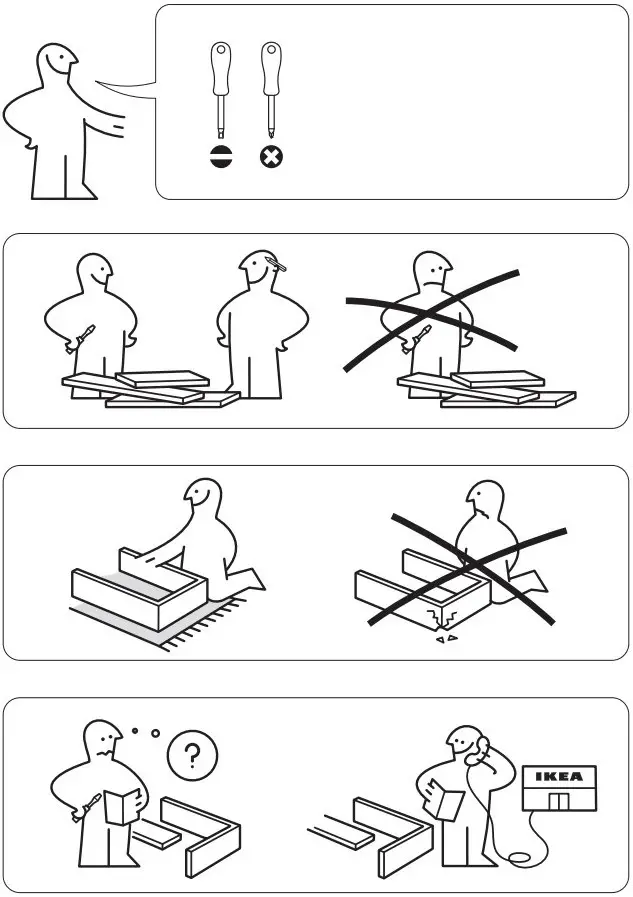 ?

IKEA