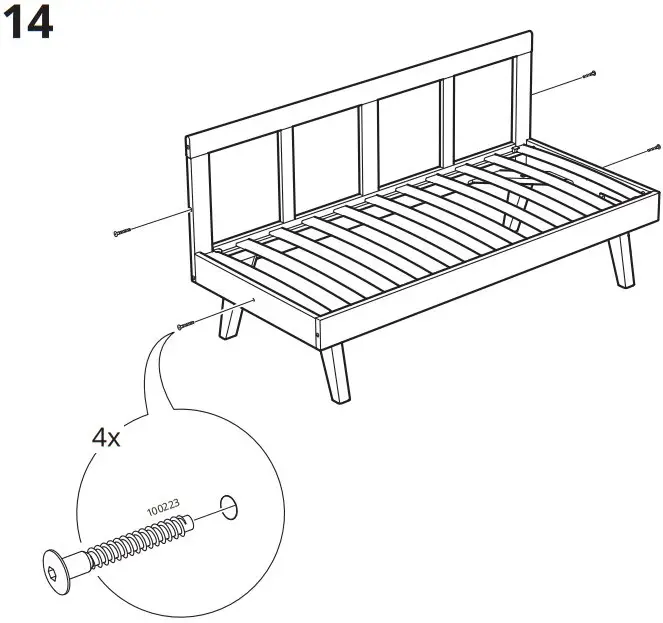 14

4x

100223