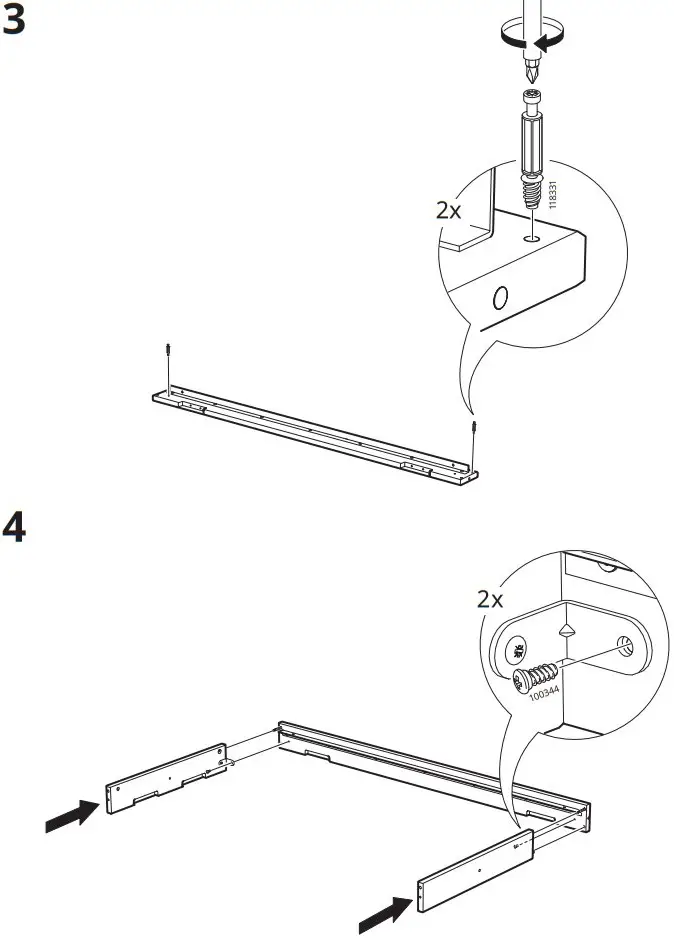 3

2x

118331

4

2x

100344