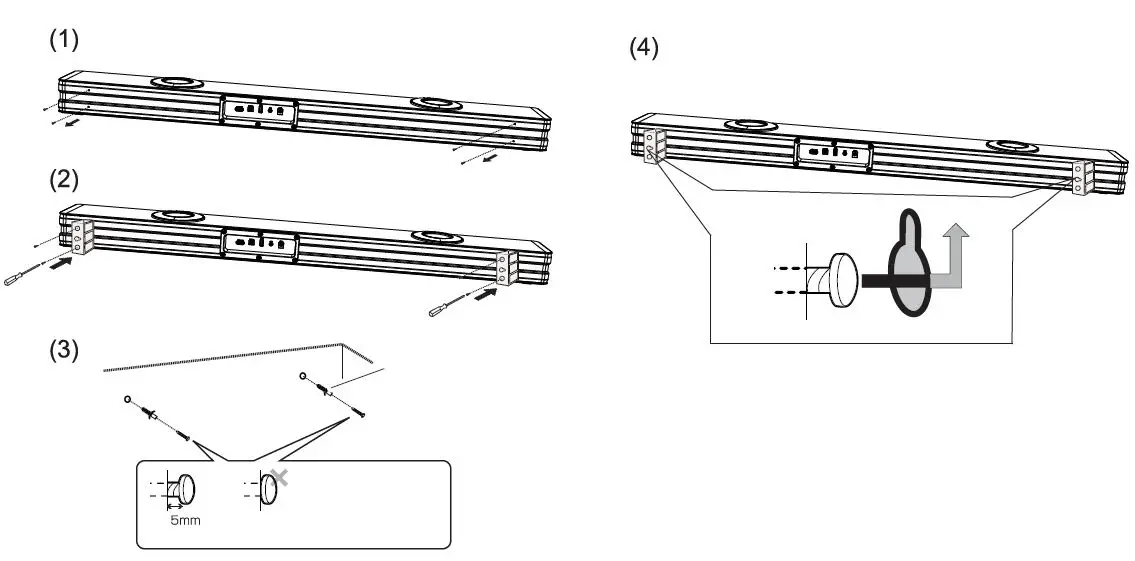 (1)

(2)

(3)

5mm

(4)