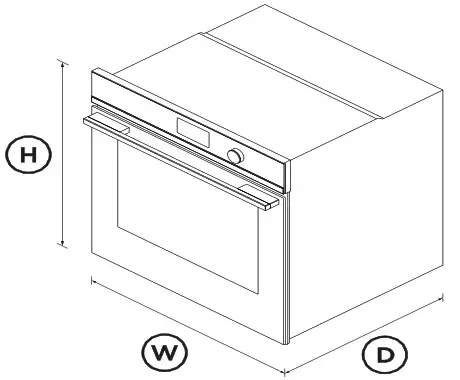 H

W

D