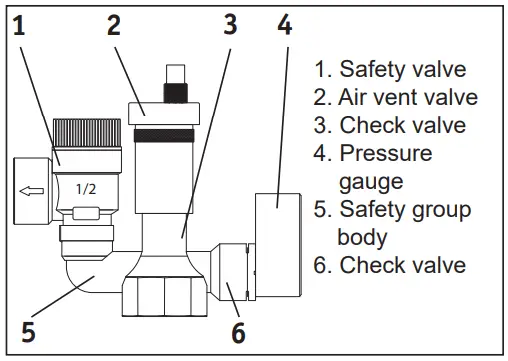 1
2
3
4
1/2
5
6

1. Safety valve
2. Air vent valve
3. Check valve
4. Pressure gauge
5. Safety group body
6. Check valve