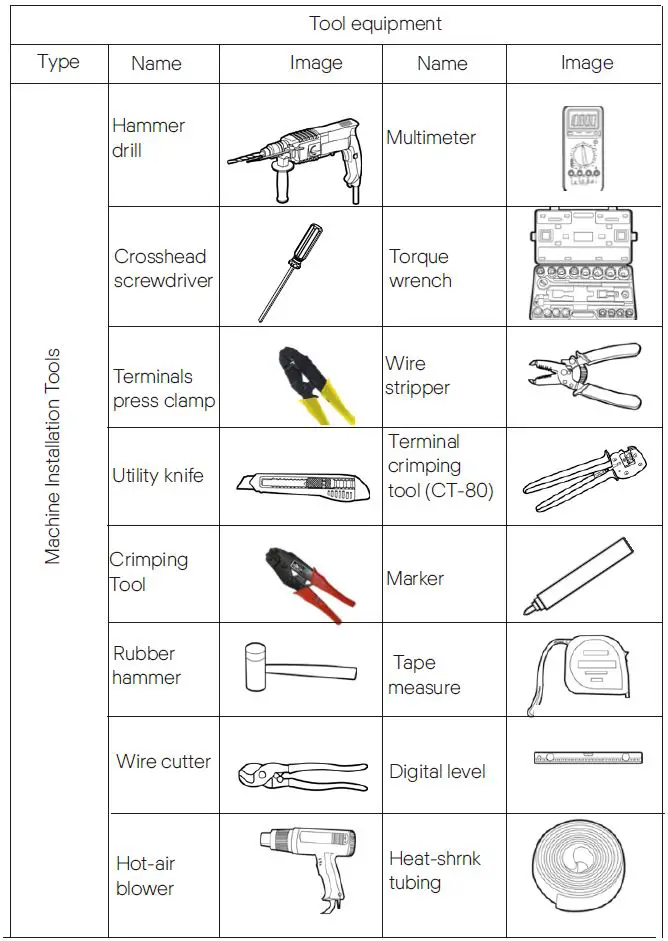 | Tool equipment | | | | |
|---|---|---|---|---|
| Type | Name | Image | Name | Image |
| Machine Installation Tools | Hammer drill | | Multimeter | |
| | Crosshead screwdriver | | Torque wrench | |
| | Terminals press clamp | | Wire stripper | |
| | Utility knife | | Terminal crimping tool (CT-80) | |
| | Crimping Tool | | Marker | |
| | Rubber hammer | | Tape measure | |
| | Wire cutter | | Digital level | |
| | Hot-air blower | | Heat-shrnk tubing | |