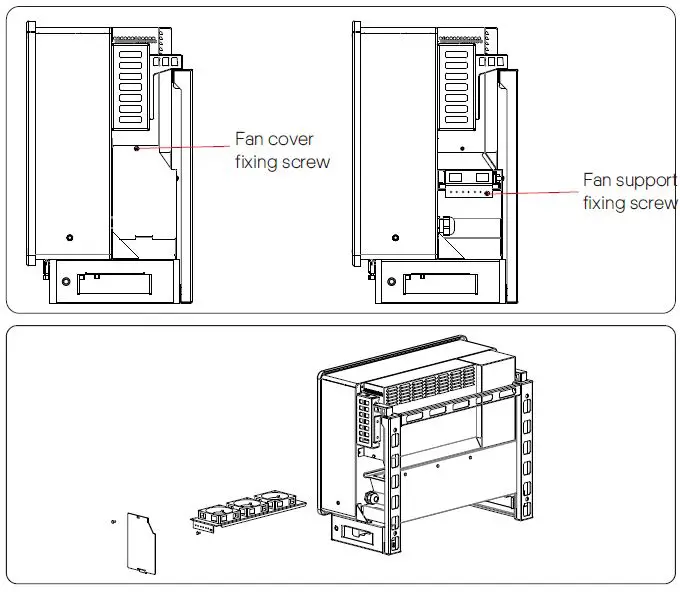 Fan cover fixing screw

Fan support fixing screw