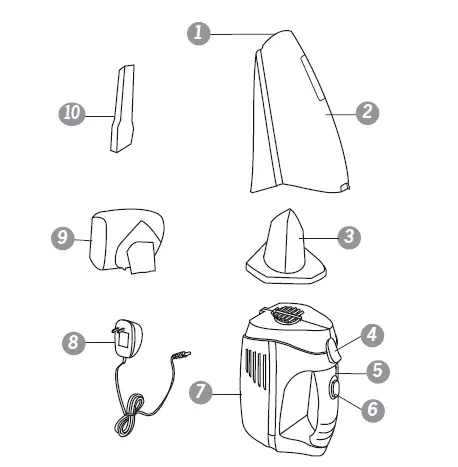 1
10
2
9
3
8
4
5
7
6