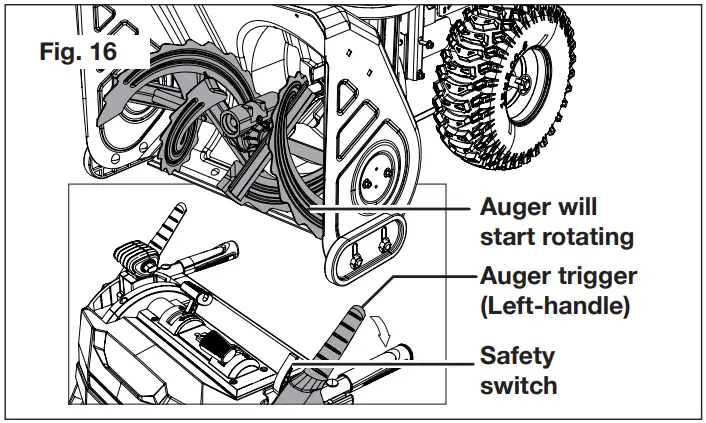 Fig. 16

Auger will start rotating

Auger trigger (Left-handle)

Safety switch