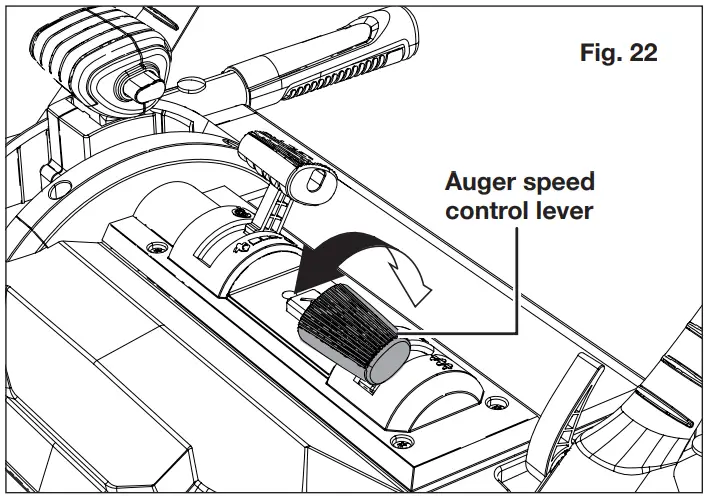 Fig. 22

Auger speed control lever