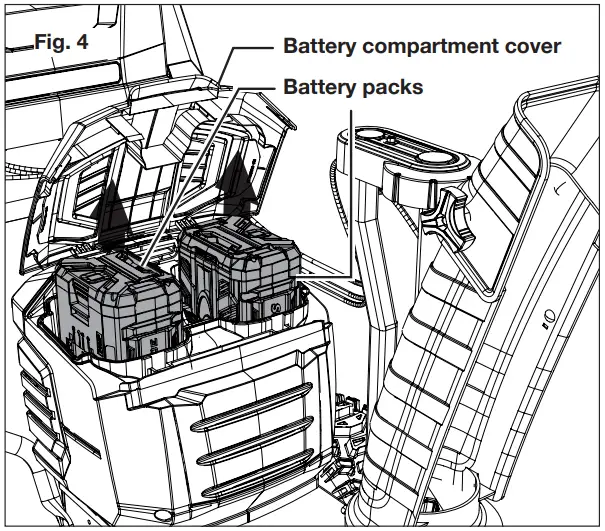 Fig. 4

Battery compartment cover

Battery packs