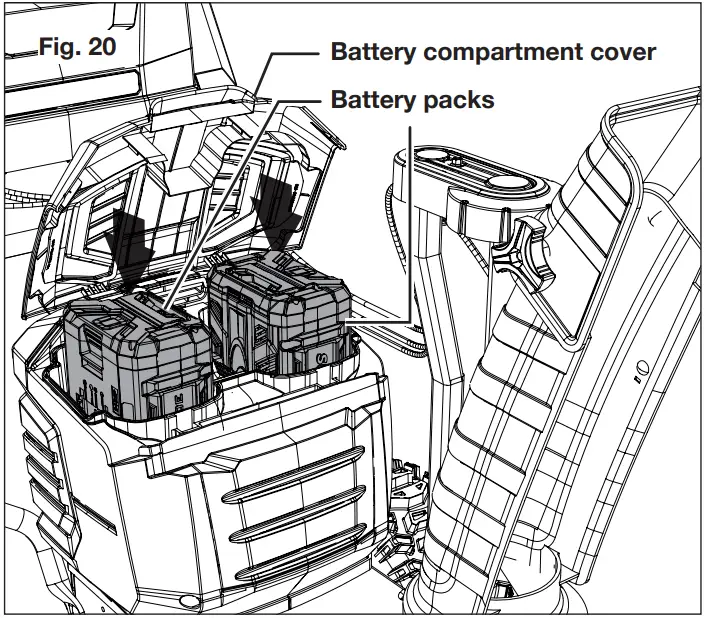 Fig. 20

Battery compartment cover

Battery packs