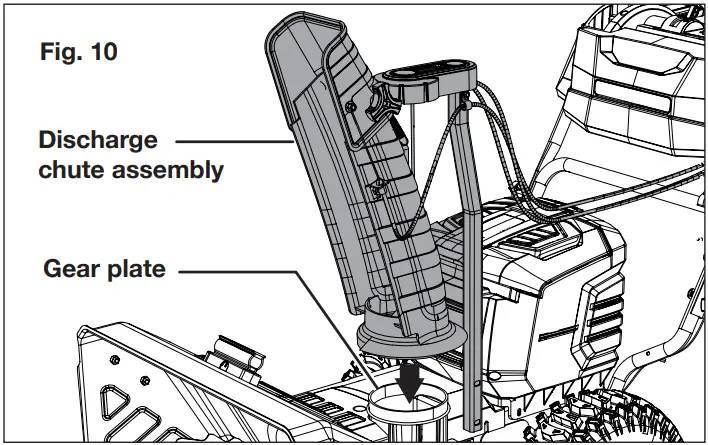 Fig. 10

Discharge chute assembly

Gear plate