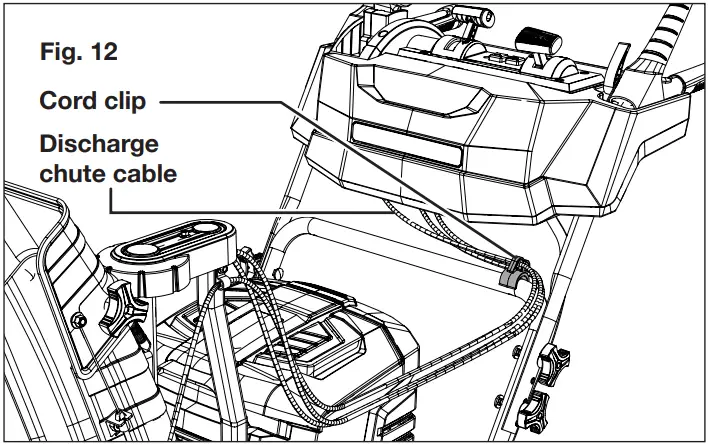 Fig. 12

Cord clip

Discharge chute cable