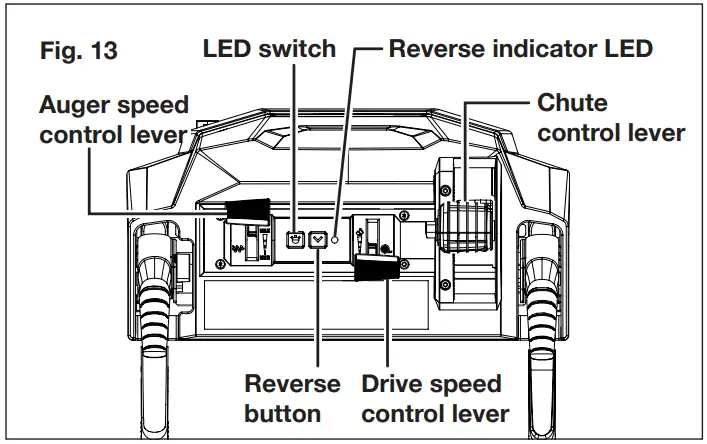 Fig. 13

LED switch

Reverse indicator LED

Auger speed control lever

Chute control lever

Reverse button

Drive speed control lever