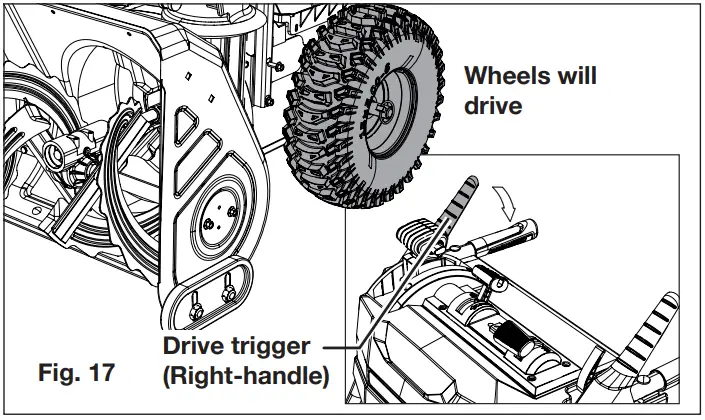 Wheels will drive

Drive trigger (Right-handle)

Fig. 17