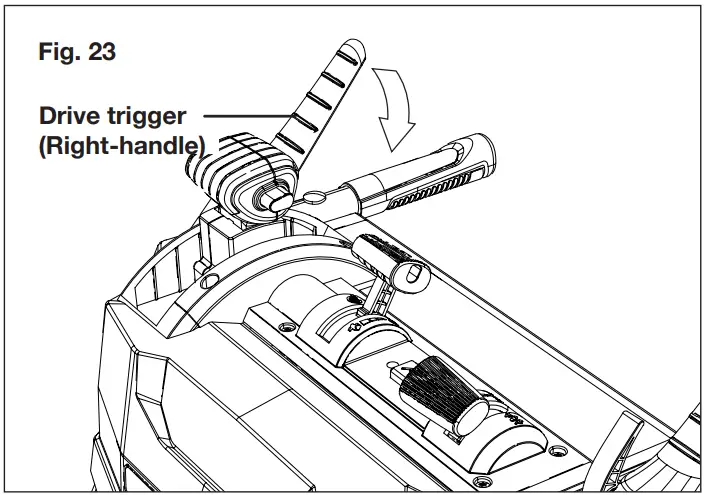 Fig. 23

Drive trigger
(Right-handle)