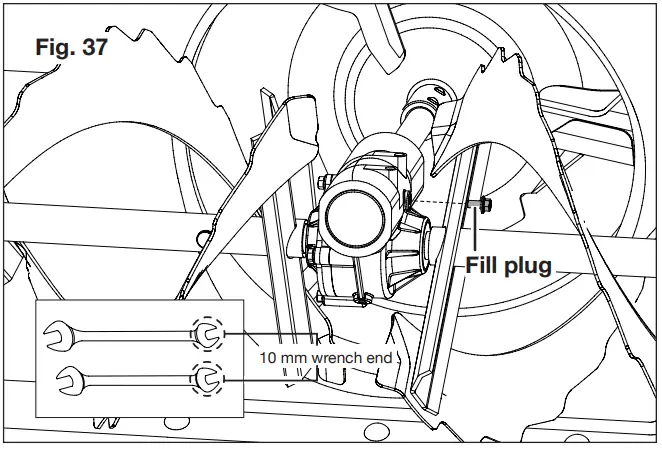 Fig. 37

Fill plug

10 mm wrench end