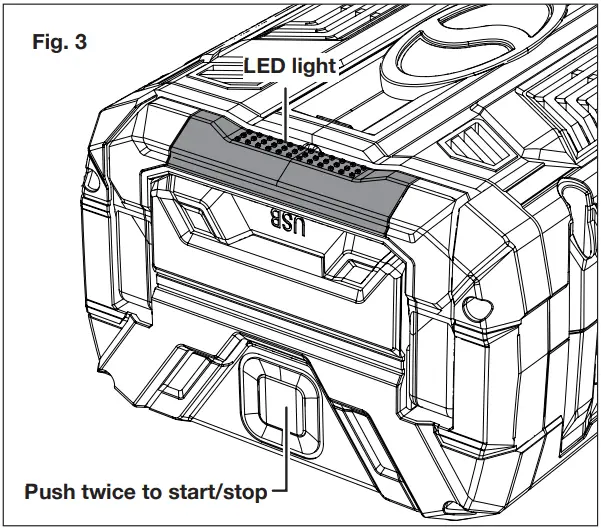 Fig. 3

LED light

USB

Push twice to start/stop