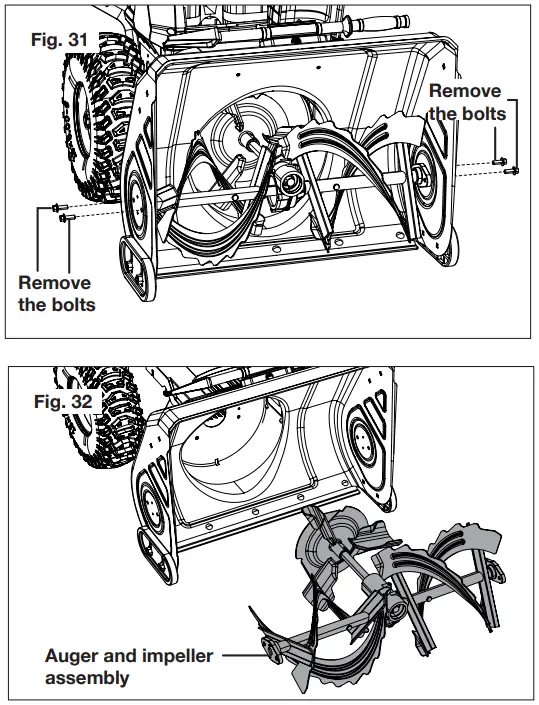 Fig. 31

Remove the bolts

Remove the bolts

Fig. 32

Auger and impeller assembly