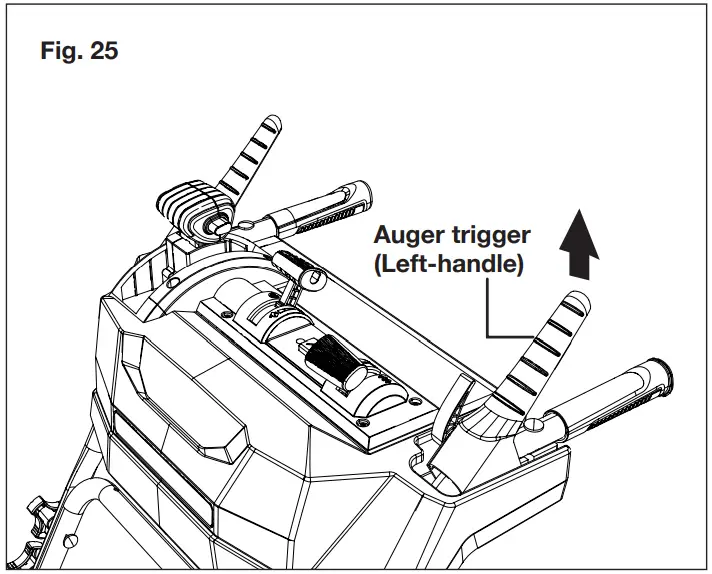 Fig. 25

Auger trigger
(Left-handle)