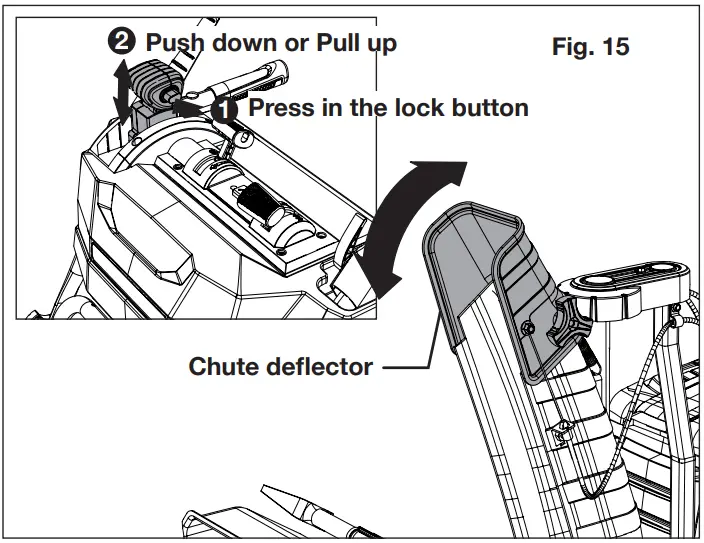 2 Push down or Pull up

Fig. 15

1 Press in the lock button

Chute deflector