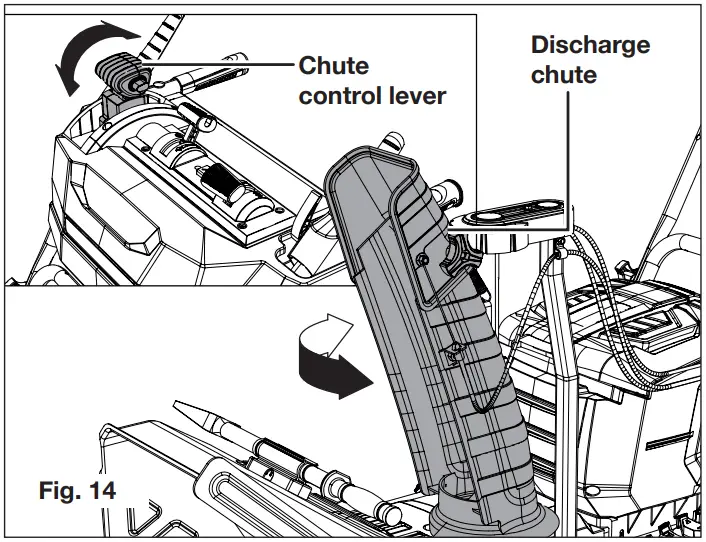 Chute control lever

Discharge chute

Fig. 14