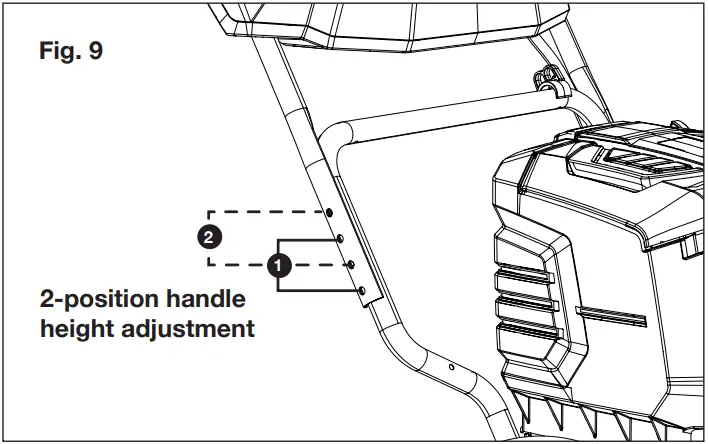 Fig. 9

2

1

2-position handle height adjustment