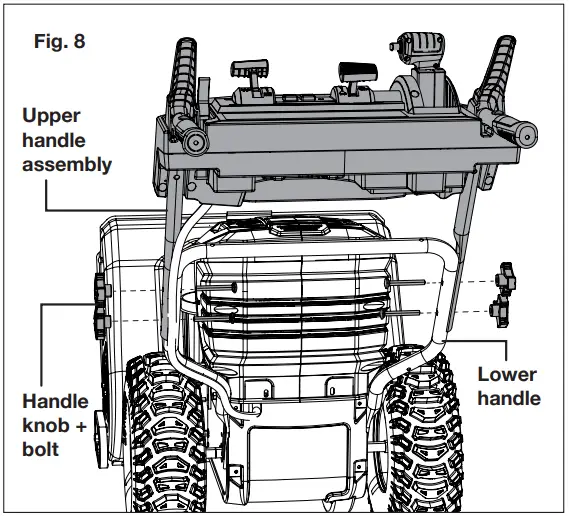 Fig. 8

Upper handle assembly

Handle knob + bolt

Lower handle