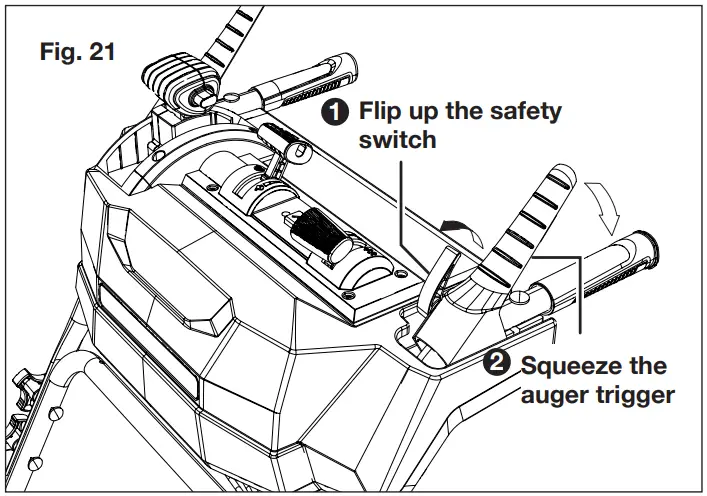 Fig. 21

1 Flip up the safety switch

2 Squeeze the auger trigger